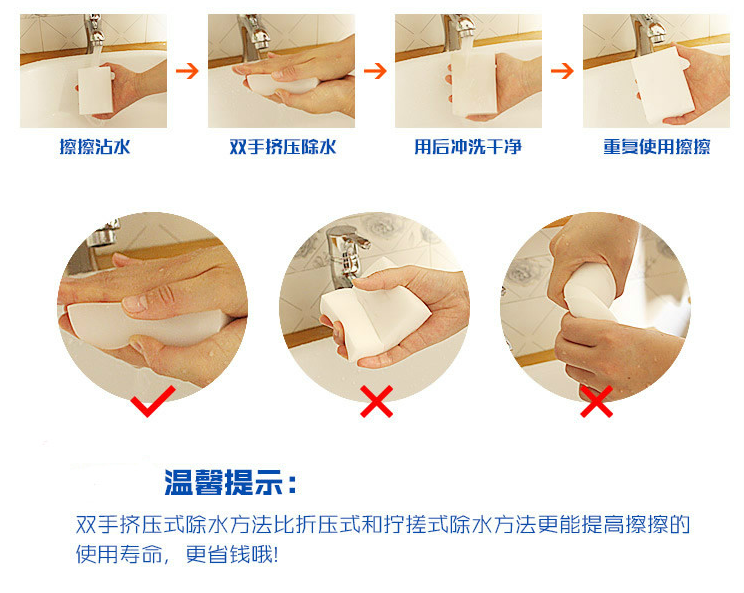 擦擦沾水

双手挤压除水

用后冲洗干净

重复使用擦擦

温馨提示：

双手挤压式除水方法比折压式和拧搓式除水方法更能提高擦擦的使用寿命，更省钱哦!